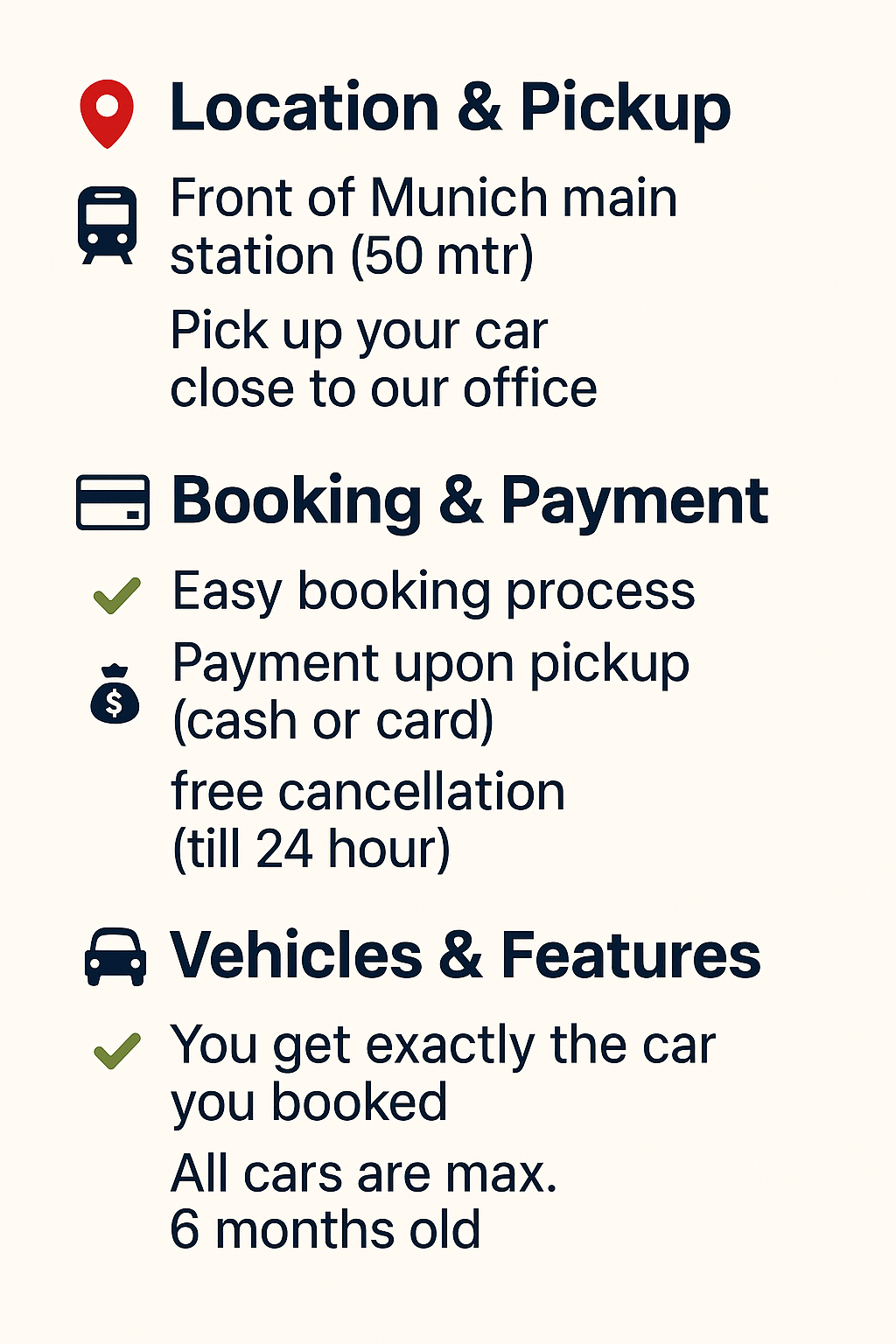 Location & Pickup

Front of Munich main station (50 mtr)

Pick up your car close to our office

Booking & Payment

✓ Easy booking process

Payment upon pickup (cash or card)

free cancellation (till 24 hour)

Vehicles & Features

✓ You get exactly the car you booked

All cars are max. 6 months old