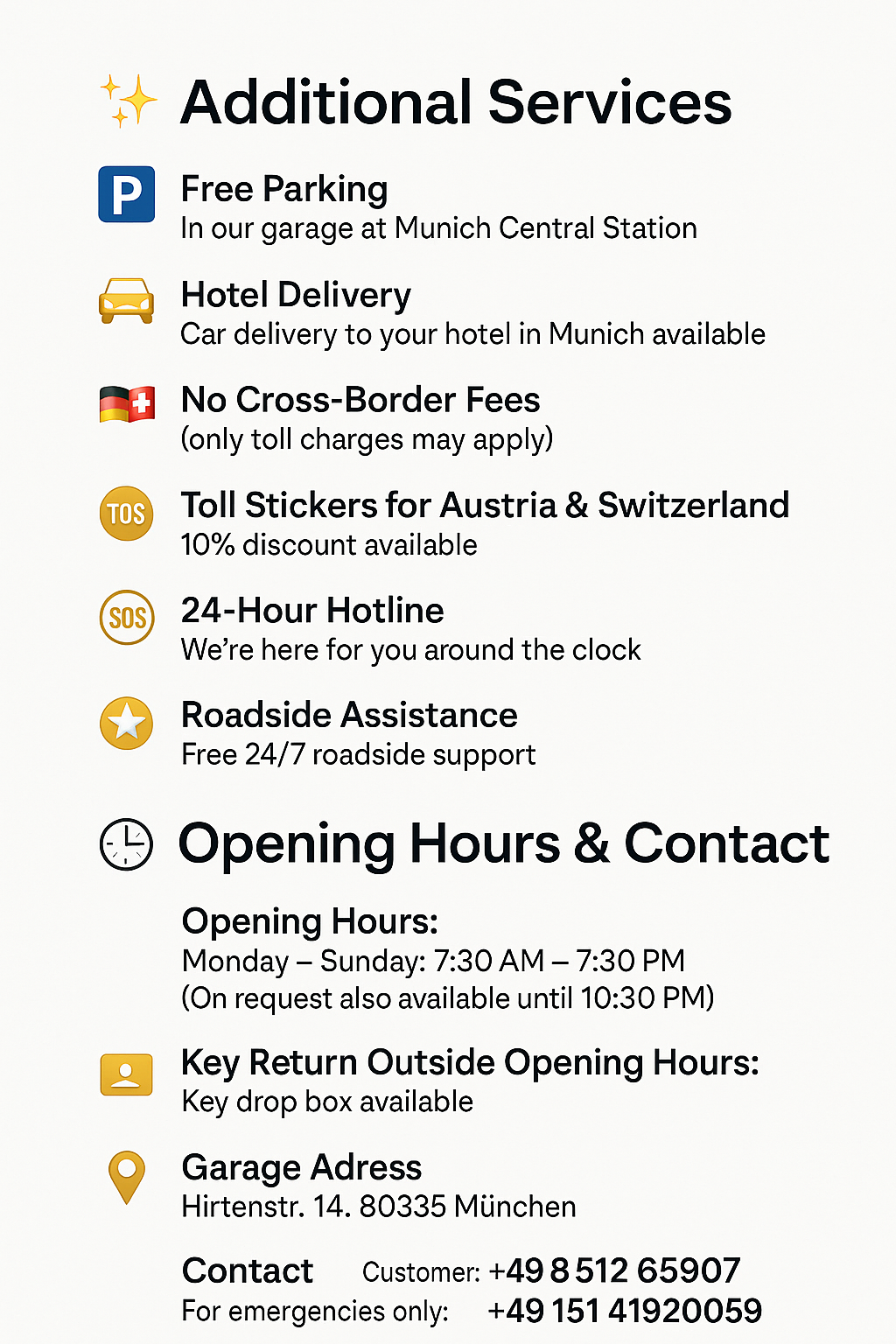 Additional Services

P

Free Parking
In our garage at Munich Central Station

Hotel Delivery
Car delivery to your hotel in Munich available

No Cross-Border Fees
(only toll charges may apply)

TOS

Toll Stickers for Austria & Switzerland
10% discount available

SOS

24-Hour Hotline
We're here for you around the clock

Roadside Assistance
Free 24/7 roadside support

Opening Hours & Contact

Opening Hours:
Monday – Sunday: 7:30 AM – 7:30 PM
(On request also available until 10:30 PM)

Key Return Outside Opening Hours:
Key drop box available

Garage Adress
Hirtenstr. 14. 80335 München

Contact Customer: +49 8 512 65907
For emergencies only: +49 151 41920059